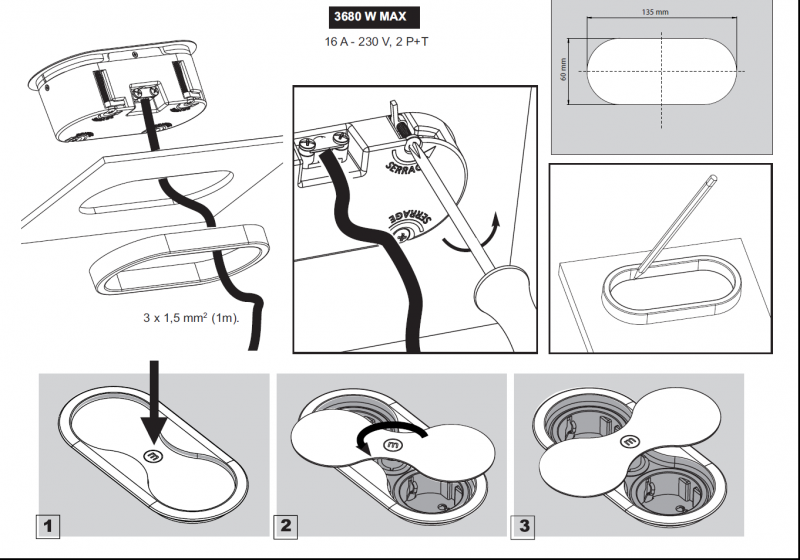 3680 W MAX

16 A - 230 V, 2 P+T

135 mm

60 mm

SERRAGE

SERRAGE

3 x 1,5 mm² (1m).

1

2

3