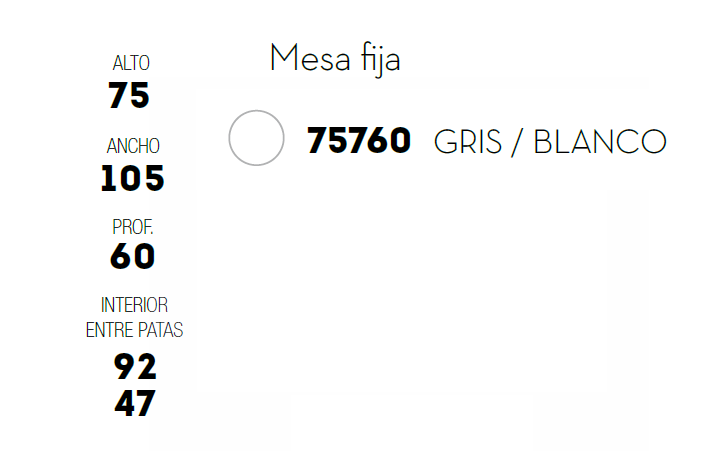 ALTO
75

ANCHO
105

PROF.
60

INTERIOR
ENTRE PATAS
92
47

Mesa fija

75760 GRIS / BLANCO