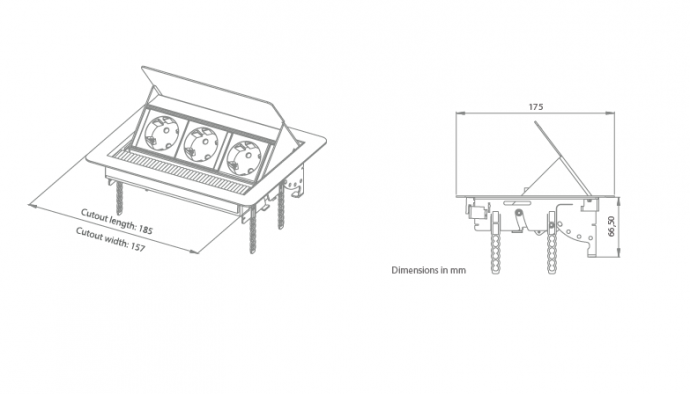 Cutout length: 185
Cutout width: 157

175

66,50

Dimensions in mm