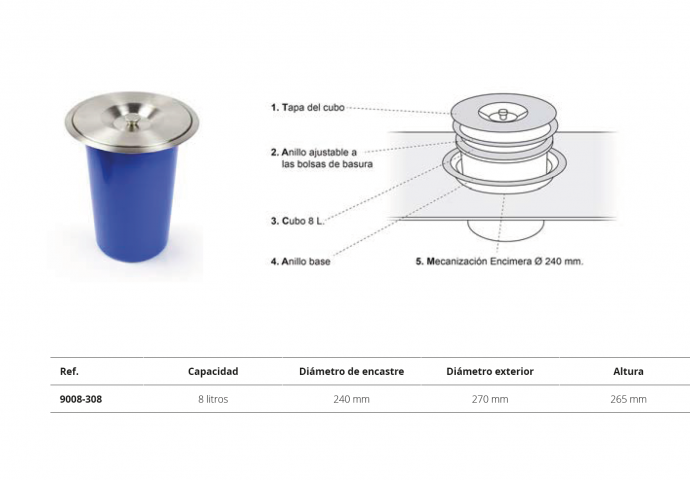 1. Tapa del cubo

2. Anillo ajustable a las bolsas de basura

3. Cubo 8 L.

4. Anillo base

5. Mecanización Encimera Ø 240 mm.

| Ref. | Capacidad | Diámetro de encastre | Diámetro exterior | Altura |
|---|---|---|---|---|
| 9008-308 | 8 litros | 240 mm | 270 mm | 265 mm |