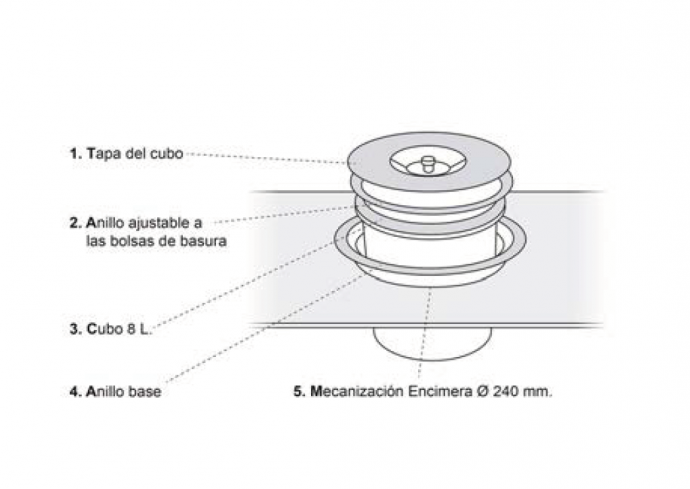 1. Tapa del cubo

2. Anillo ajustable a las bolsas de basura

3. Cubo 8 L.

4. Anillo base

5. Mecanización Encimera Ø 240 mm.