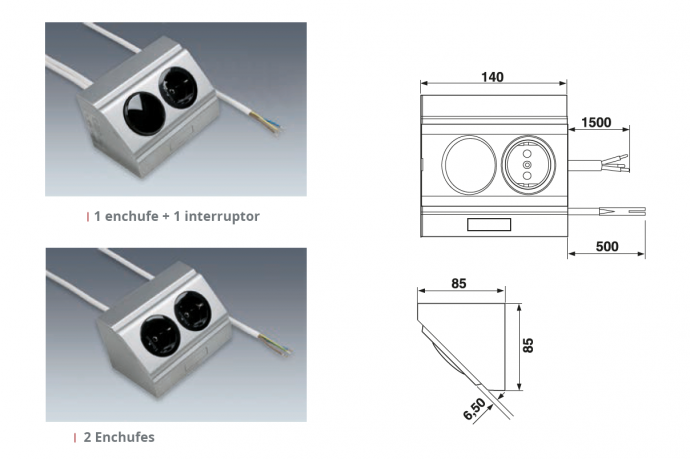 | 1 enchufe + 1 interruptor

| 2 Enchufes

140

1500

500

85

85

6,50