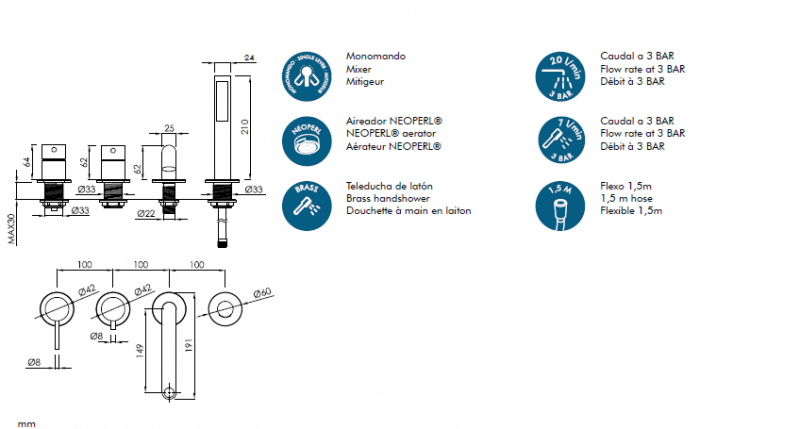 24

210

25

64

62

62

Ø33

Ø33

Ø33

Ø22

MAX30

100 100 100

Ø42

Ø42

Ø60

Ø8

Ø8

149

191

mm

MONOMANDO · SINGLE LEVER · MITIGEUR

Monomando
Mixer
Mitigeur

NEOPERL

Aireador NEOPERL®
NEOPERL® aerator
Aérateur NEOPERL®

BRASS

Teleducha de latón
Brass handshower
Douchette à main en laiton

20 l/min
3 BAR

Caudal a 3 BAR
Flow rate at 3 BAR
Débit à 3 BAR

7 l/min
3 BAR

Caudal a 3 BAR
Flow rate at 3 BAR
Débit à 3 BAR

1,5 M

Flexo 1,5m
1,5 m hose
Flexible 1,5m