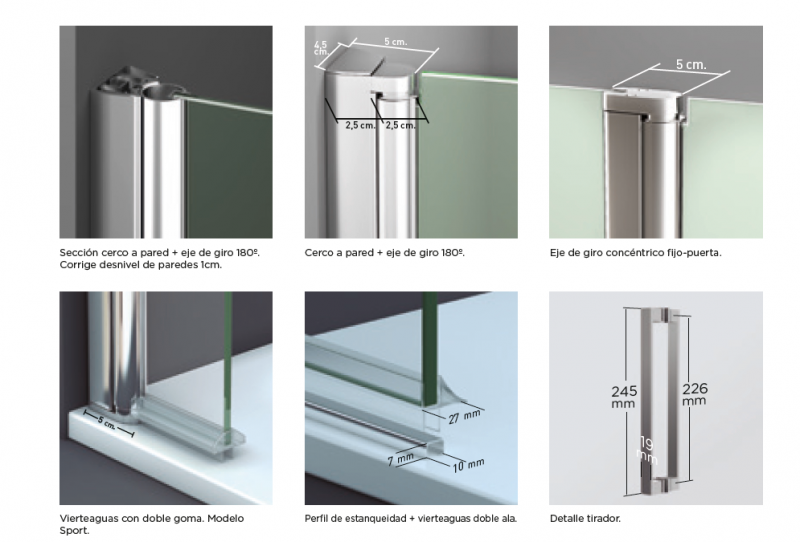 Sección cerco a pared + eje de giro 180º. Corrige desnivel de paredes 1cm.

4,5 cm.
5 cm.
2,5 cm.
2,5 cm.

Cerco a pared + eje de giro 180º.

5 cm.

Eje de giro concéntrico fijo-puerta.

5 cm.

Vierteaguas con doble goma. Modelo Sport.

27 mm
7 mm
10 mm

Perfil de estanqueidad + vierteaguas doble ala.

245 mm
226 mm
19 mm

Detalle tirador.