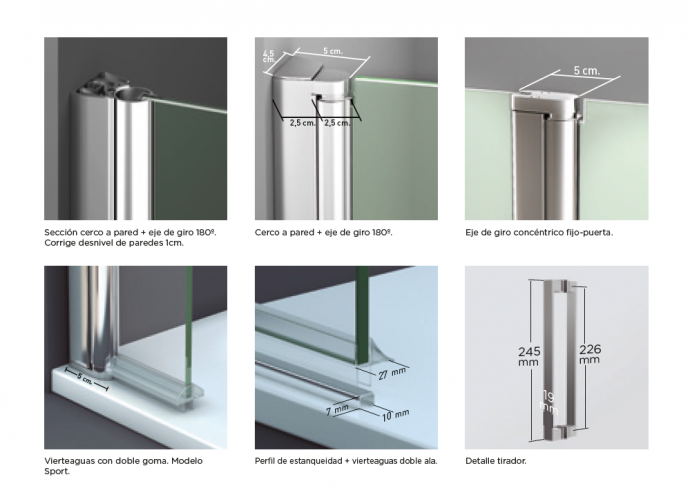 Sección cerco a pared + eje de giro 180º. Corrige desnivel de paredes 1cm.

4,5 cm.

5 cm.

2,5 cm.

2,5 cm.

Cerco a pared + eje de giro 180º.

5 cm.

Eje de giro concéntrico fijo-puerta.

5 cm.

Vierteaguas con doble goma. Modelo Sport.

27 mm

7 mm

10 mm

Perfil de estanqueidad + vierteaguas doble ala.

245 mm

226 mm

19 mm

Detalle tirador.