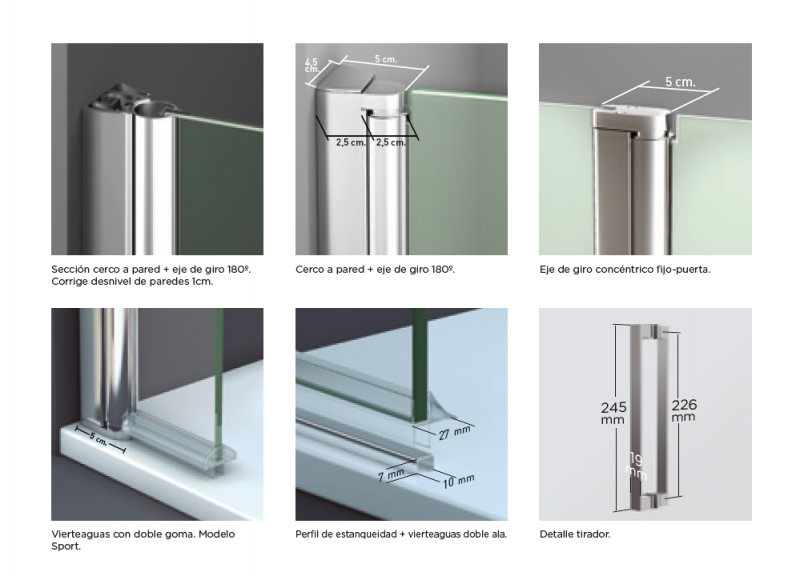 Sección cerco a pared + eje de giro 180º. Corrige desnivel de paredes 1cm.

4,5 cm.

5 cm.

2,5 cm.

2,5 cm.

Cerco a pared + eje de giro 180º.

5 cm.

Eje de giro concéntrico fijo-puerta.

5 cm.

Vierteaguas con doble goma. Modelo Sport.

27 mm

7 mm

10 mm

Perfil de estanqueidad + vierteaguas doble ala.

245 mm

226 mm

19 mm

Detalle tirador.