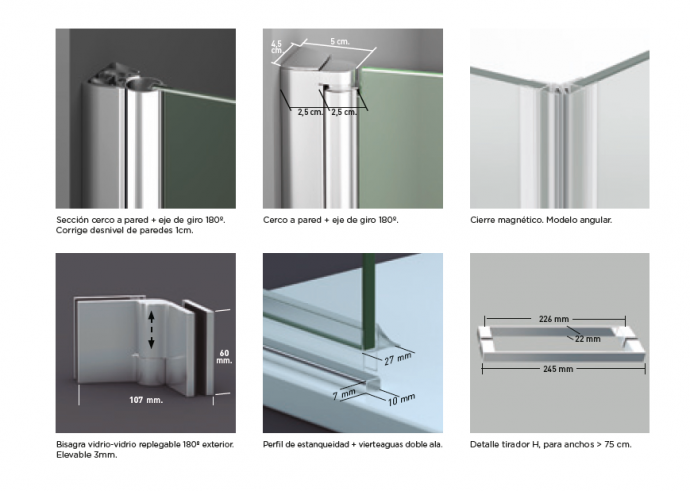 Sección cerco a pared + eje de giro 180º. Corrige desnivel de paredes 1cm.

4,5 cm.

5 cm.

2,5 cm.

2,5 cm.

Cerco a pared + eje de giro 180º.

Cierre magnético. Modelo angular.

60 mm.

107 mm.

Bisagra vidrio-vidrio replegable 180º exterior. Elevable 3mm.

27 mm

7 mm

10 mm

Perfil de estanqueidad + vierteaguas doble ala.

226 mm

22 mm

245 mm

Detalle tirador H, para anchos > 75 cm.