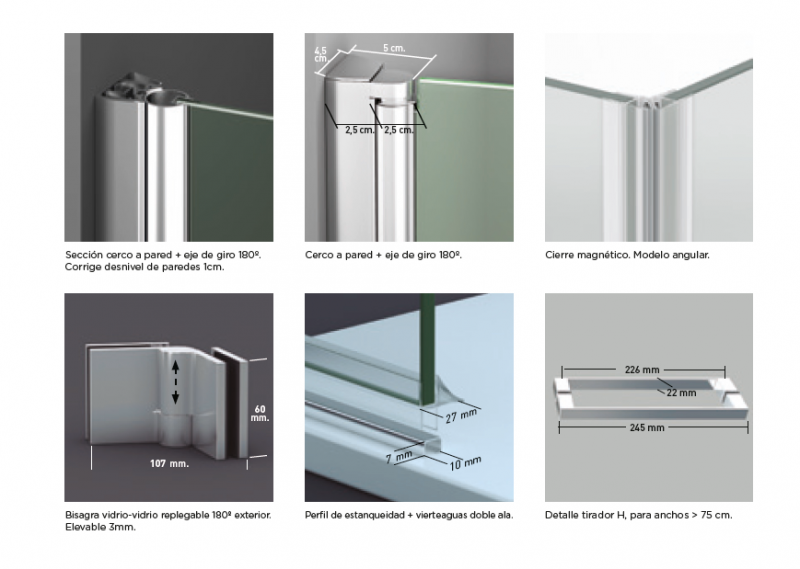 Sección cerco a pared + eje de giro 180º. Corrige desnivel de paredes 1cm.

4,5 cm.

5 cm.

2,5 cm.

2,5 cm.

Cerco a pared + eje de giro 180º.

Cierre magnético. Modelo angular.

60 mm.

107 mm.

Bisagra vidrio-vidrio replegable 180º exterior. Elevable 3mm.

27 mm

7 mm

10 mm

Perfil de estanqueidad + vierteaguas doble ala.

226 mm

22 mm

245 mm

Detalle tirador H, para anchos > 75 cm.