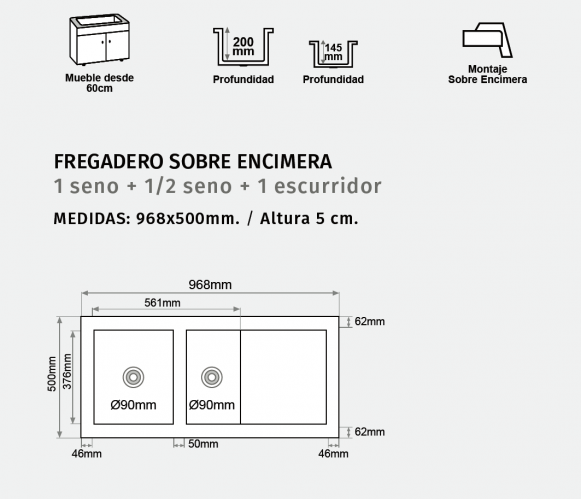 Mueble desde 60cm

200 mm

Profundidad

145 mm

Profundidad

Montaje Sobre Encimera

FREGADERO SOBRE ENCIMERA
1 seno + 1/2 seno + 1 escurridor
MEDIDAS: 968x500mm. / Altura 5 cm.

968mm
561mm
62mm
500mm
376mm
Ø90mm
Ø90mm
62mm
46mm
50mm
46mm